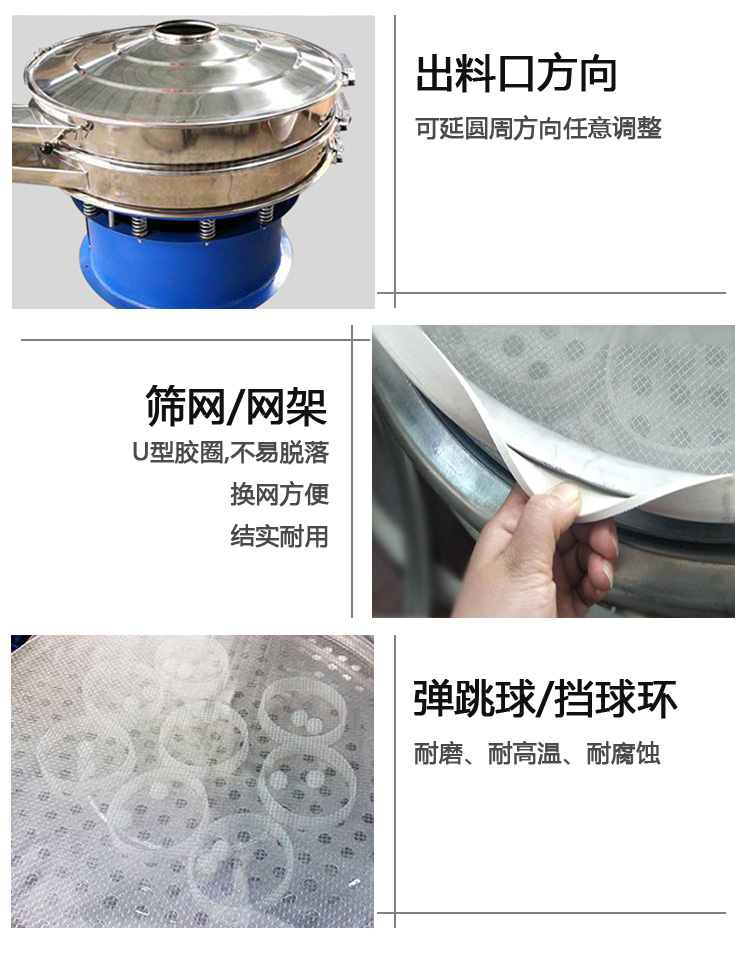 出料口方向

可延圆周方向任意调整

筛网/网架

U型胶圈,不易脱落

换网方便

结实耐用

弹跳球/挡球环

耐磨、耐高温、耐腐蚀